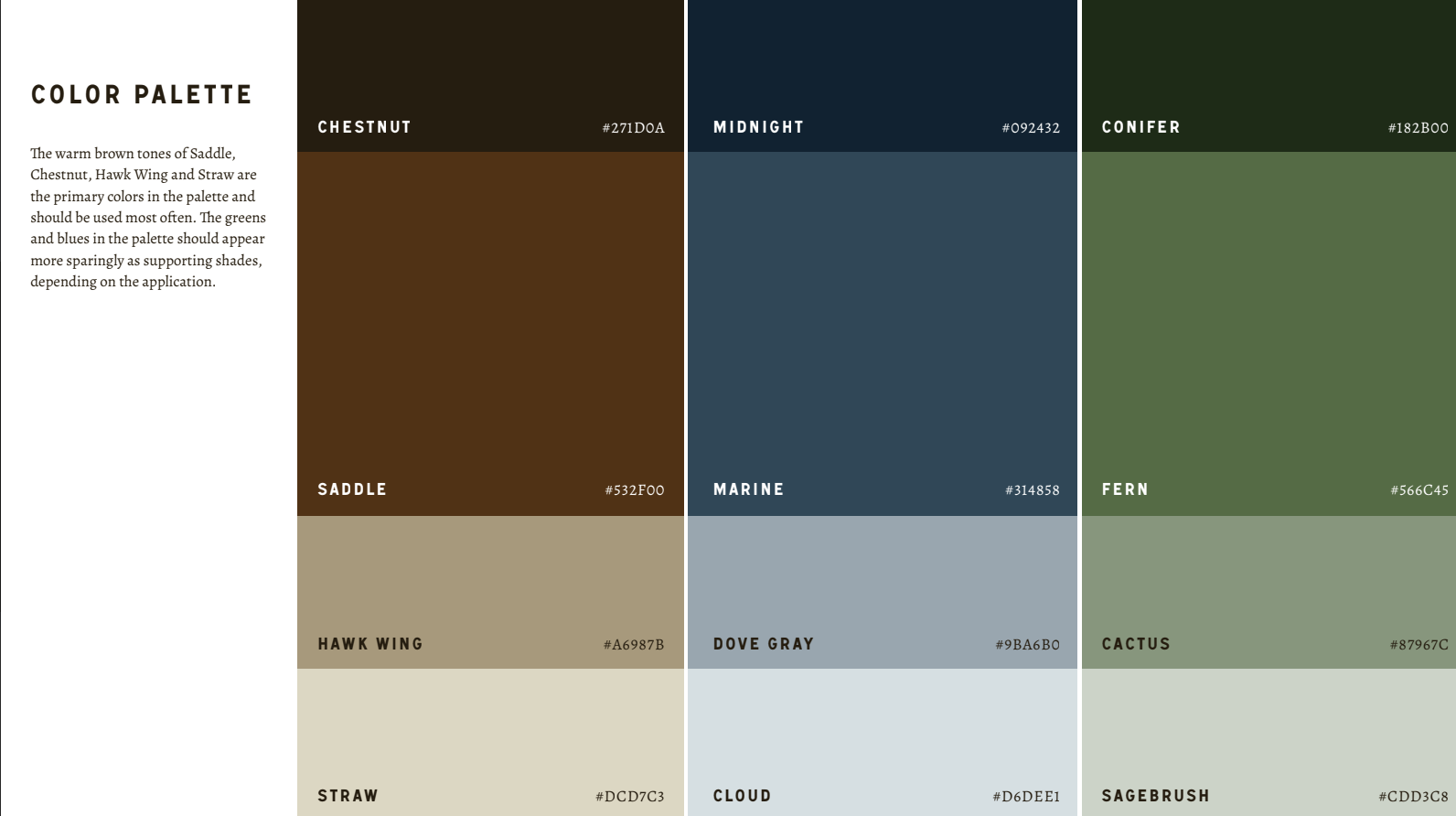 COLOR PALETTE

The warm brown tones of Saddle, Chestnut, Hawk Wing and Straw are the primary colors in the palette and should be used most often. The greens and blues in the palette should appear more sparingly as supporting shades, depending on the application.

CHESTNUT
#271D0A

SADDLE
#532F00

HAWK WING
#A6987B

STRAW
#DCD7C3

MIDNIGHT
#092432

MARINE
#314858

DOVE GRAY
#9BA6B0

CLOUD
#D6DEE1

CONIFER
#182B00

FERN
#566C45

CACTUS
#87967C

SAGEBRUSH
#CDD3C8